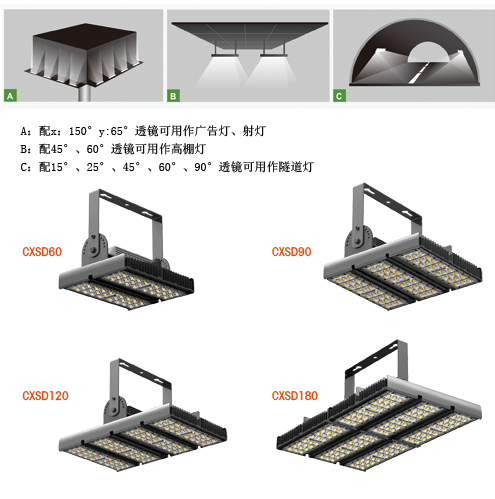 A

B

C

A：配x：150° y:65° 透镜可用作广告灯、射灯

B：配45° 、60° 透镜可用作高棚灯

C：配15° 、25° 、45° 、60° 、90° 透镜可用作隧道灯

CXSD60

CXSD90

CXSD120

CXSD180